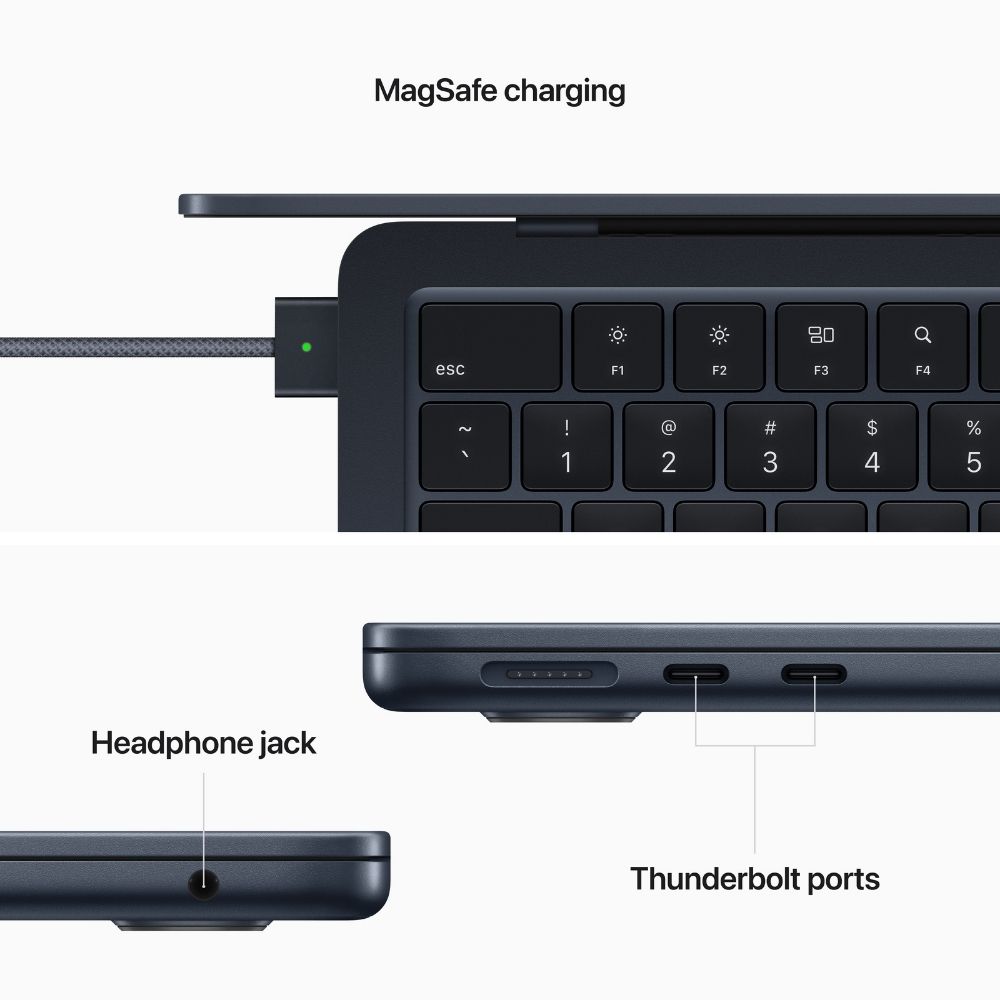 MagSafe charging

esc

F1

F2

F3

F4

~
`

!
1

@
2

#
3

$
4

%
5

Headphone jack

Thunderbolt ports