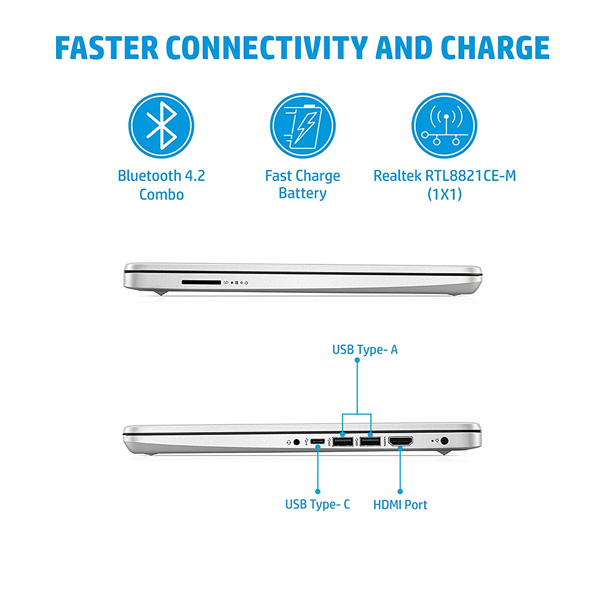 FASTER CONNECTIVITY AND CHARGE

Bluetooth 4.2 Combo

Fast Charge Battery

Realtek RTL8821CE-M (1X1)

SD

USB Type- A

USB Type- C

HDMI Port